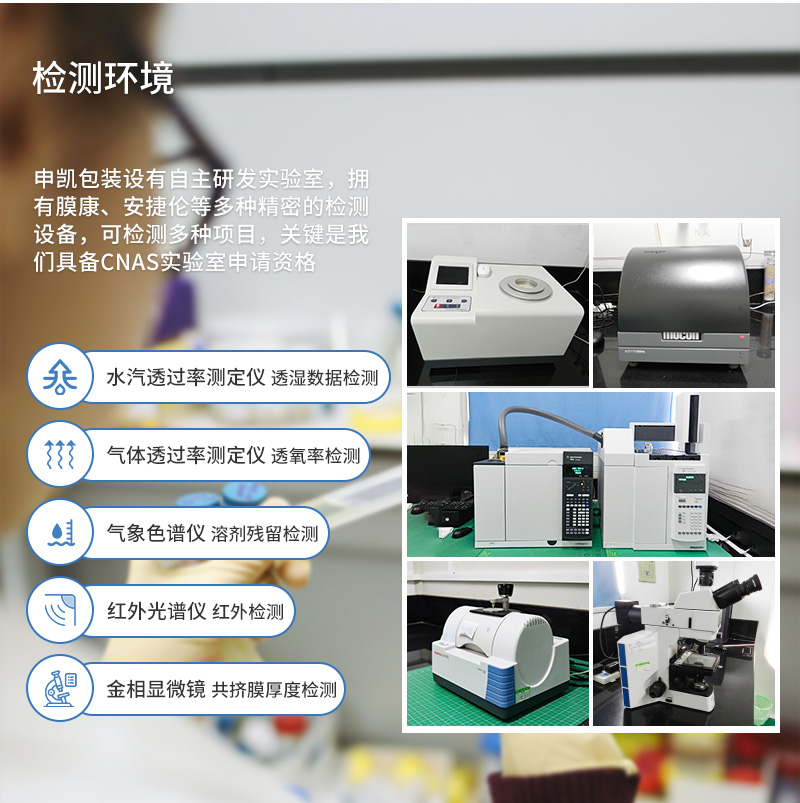 检测环境

申凯包装设有自主研发实验室，拥有膜康、安捷伦等多种精密的检测设备，可检测多种项目，关键是我们具备CNAS实验室申请资格

水汽透过率测定仪 透湿数据检测

气体透过率测定仪 透氧率检测

气象色谱仪 溶剂残留检测

红外光谱仪 红外检测

金相显微镜 共挤膜厚度检测

mocon